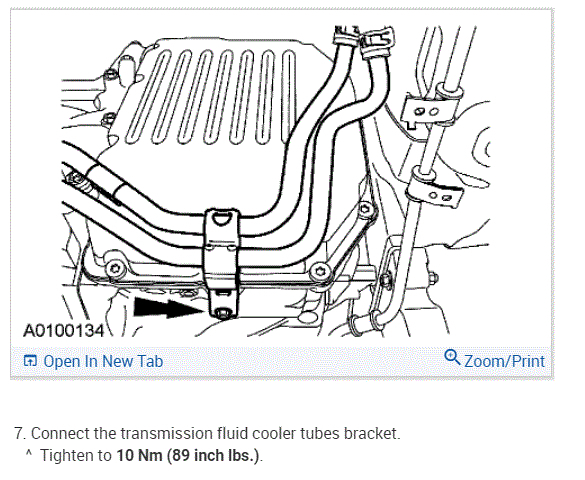 A0100134

Open In New Tab

Zoom/Print

7. Connect the transmission fluid cooler tubes bracket.

^ Tighten to 10 Nm (89 inch lbs.).