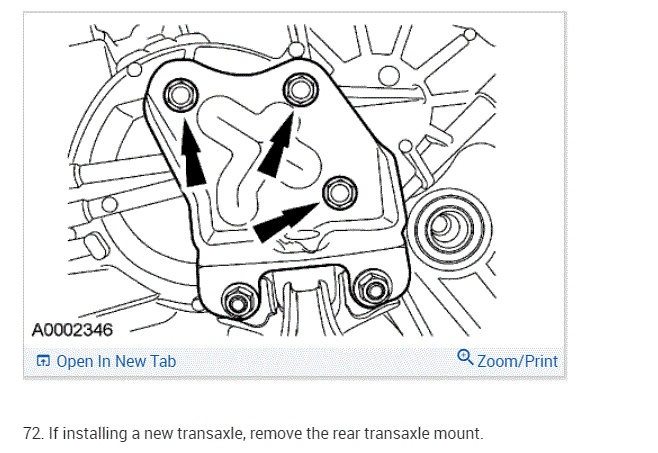 A0002346

Open In New Tab

Zoom/Print

72. If installing a new transaxle, remove the rear transaxle mount.