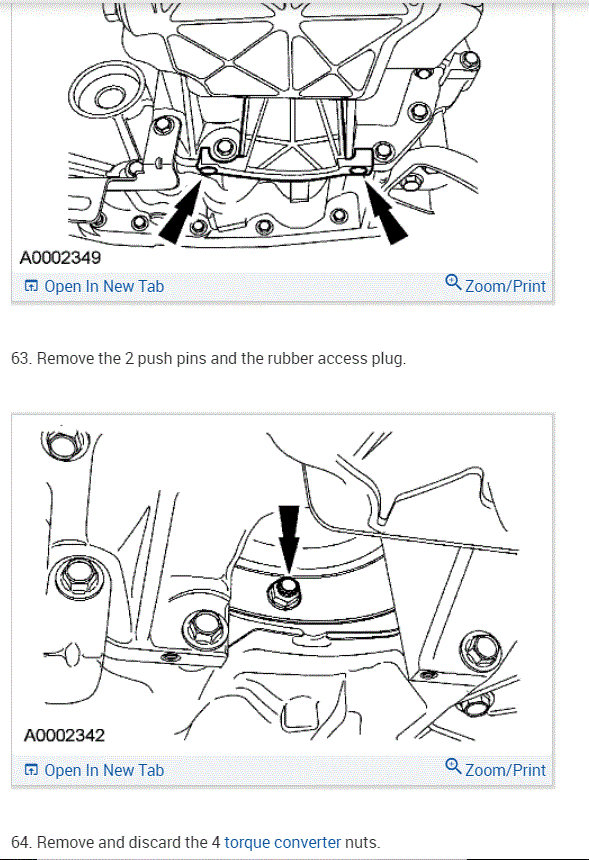 A0002349

Open In New Tab

Zoom/Print

63. Remove the 2 push pins and the rubber access plug.

A0002342

Open In New Tab

Zoom/Print

64. Remove and discard the 4 torque converter nuts.