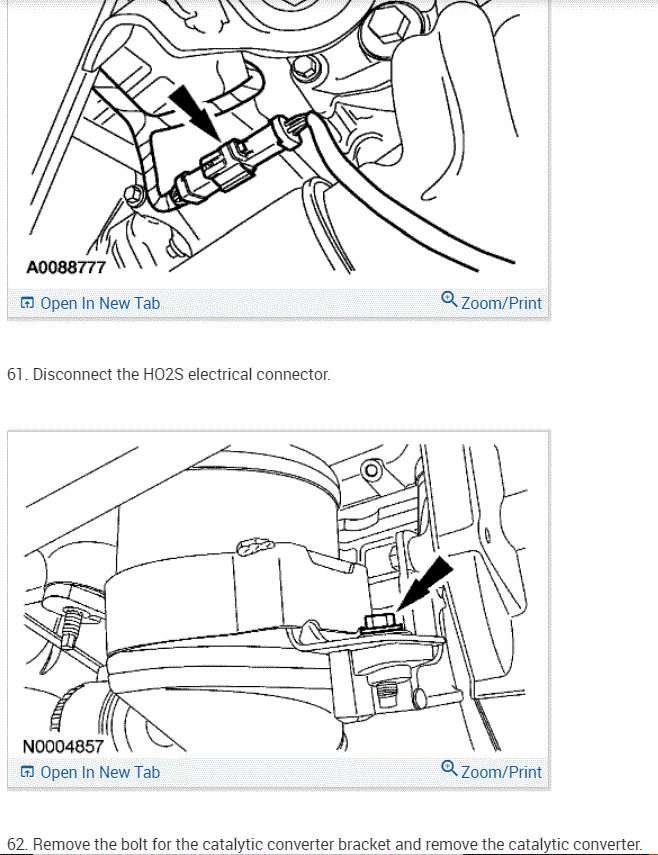 A0088777

Open In New Tab

Zoom/Print

61. Disconnect the HO2S electrical connector.

N0004857

Open In New Tab

Zoom/Print

62. Remove the bolt for the catalytic converter bracket and remove the catalytic converter.