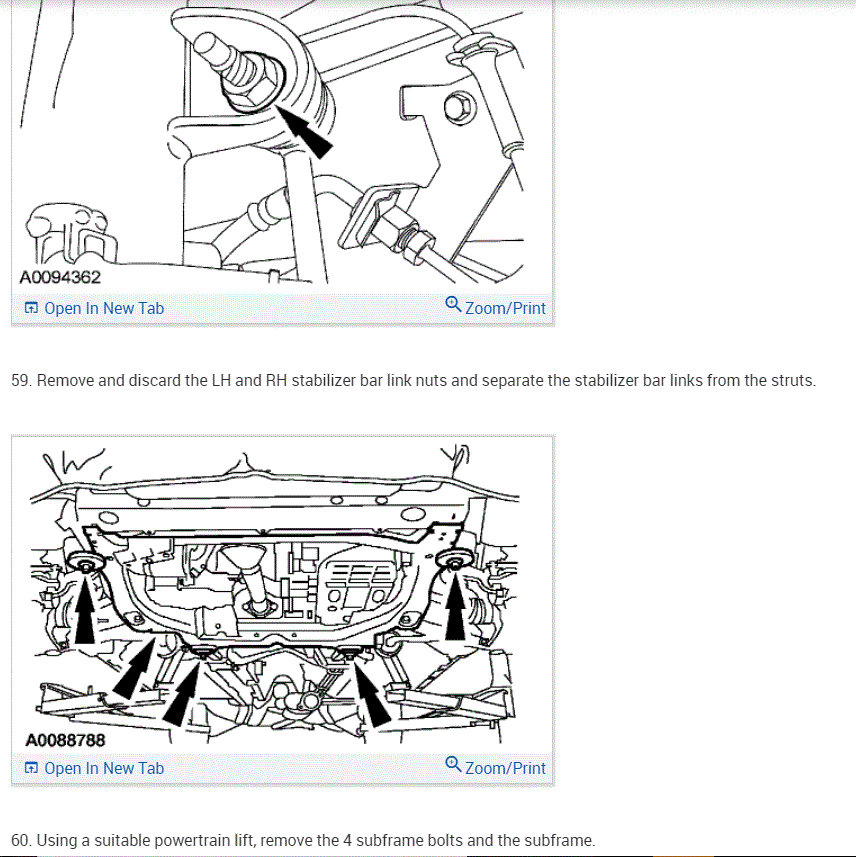 A0094362
Open In New Tab
Zoom/Print

59. Remove and discard the LH and RH stabilizer bar link nuts and separate the stabilizer bar links from the struts.

A0088788
Open In New Tab
Zoom/Print

60. Using a suitable powertrain lift, remove the 4 subframe bolts and the subframe.