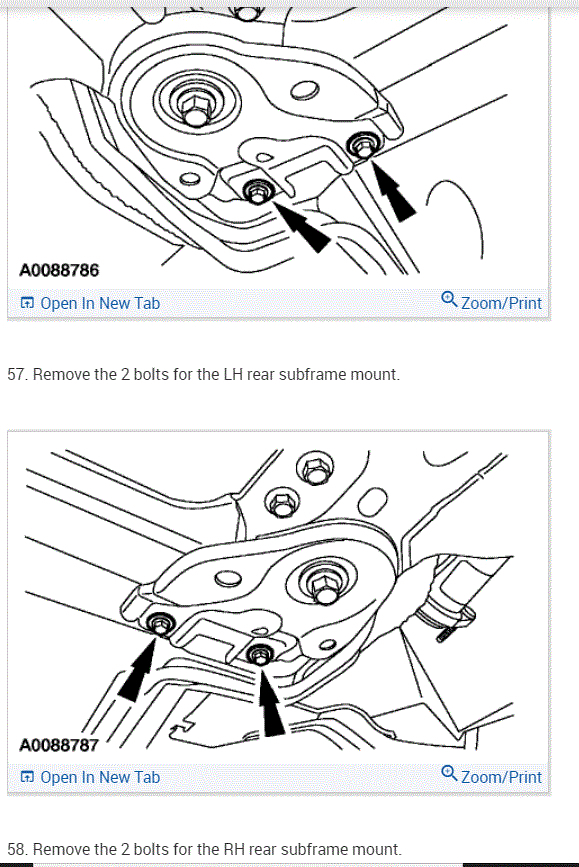 A0088786

Open In New Tab

Zoom/Print

57. Remove the 2 bolts for the LH rear subframe mount.

A0088787

Open In New Tab

Zoom/Print

58. Remove the 2 bolts for the RH rear subframe mount.