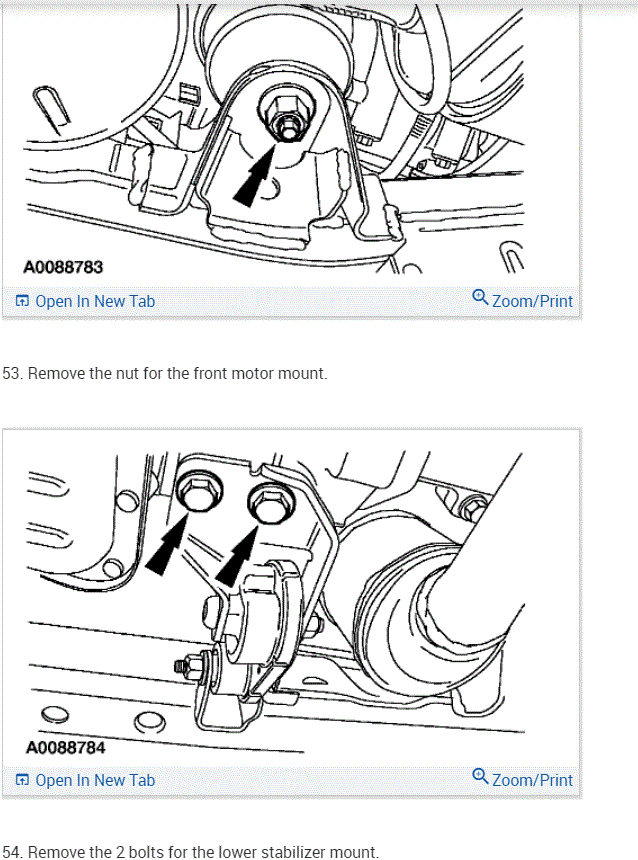 A0088783

Open In New Tab Zoom/Print

53. Remove the nut for the front motor mount.

A0088784

Open In New Tab Zoom/Print

54. Remove the 2 bolts for the lower stabilizer mount.