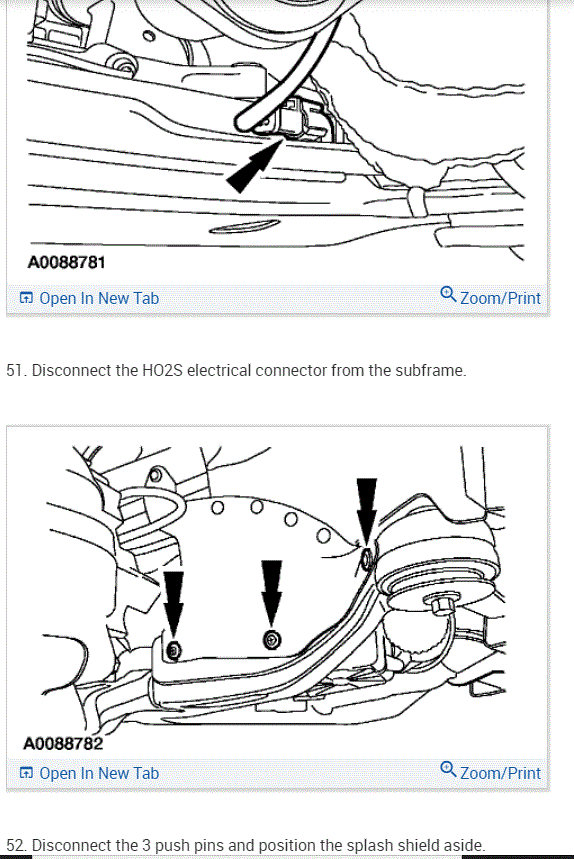 A0088781

Open In New Tab

Zoom/Print

51. Disconnect the HO2S electrical connector from the subframe.

A0088782

Open In New Tab

Zoom/Print

52. Disconnect the 3 push pins and position the splash shield aside.