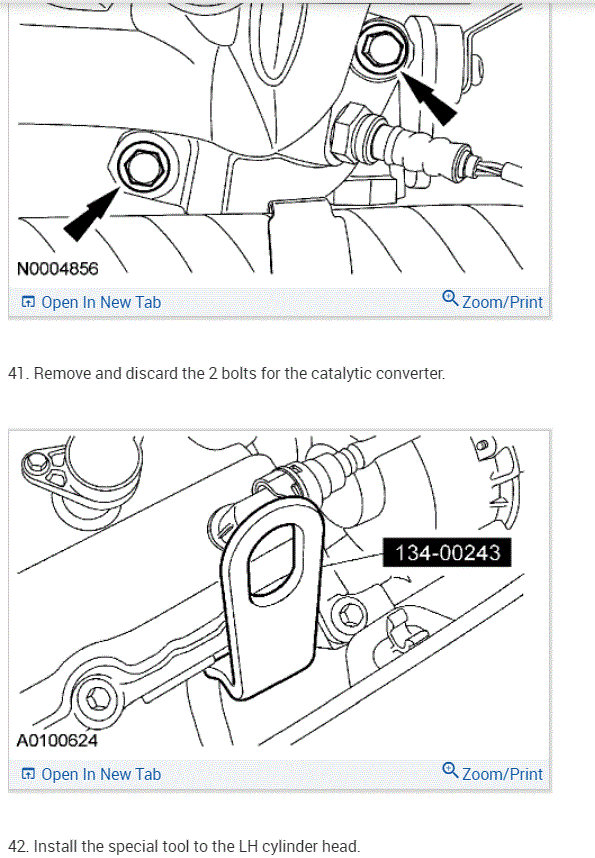 N0004856

Open In New Tab

Zoom/Print

41. Remove and discard the 2 bolts for the catalytic converter.

134-00243

A0100624

Open In New Tab

Zoom/Print

42. Install the special tool to the LH cylinder head.