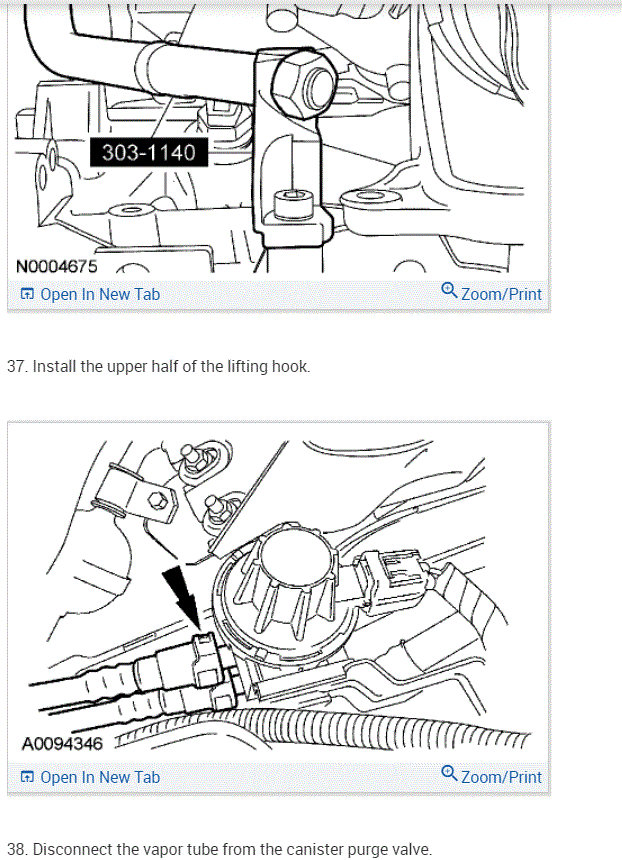 303-1140

N0004675

Open In New Tab

Zoom/Print

37. Install the upper half of the lifting hook.

A0094346

Open In New Tab

Zoom/Print

38. Disconnect the vapor tube from the canister purge valve.