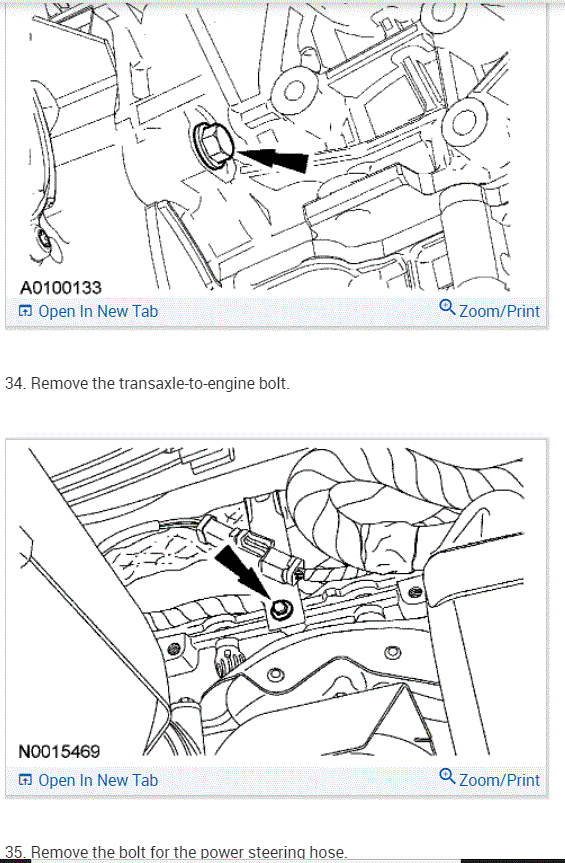 A0100133

Open In New Tab

Zoom/Print

34. Remove the transaxle-to-engine bolt.

N0015469

Open In New Tab

Zoom/Print

35. Remove the bolt for the power steering hose.