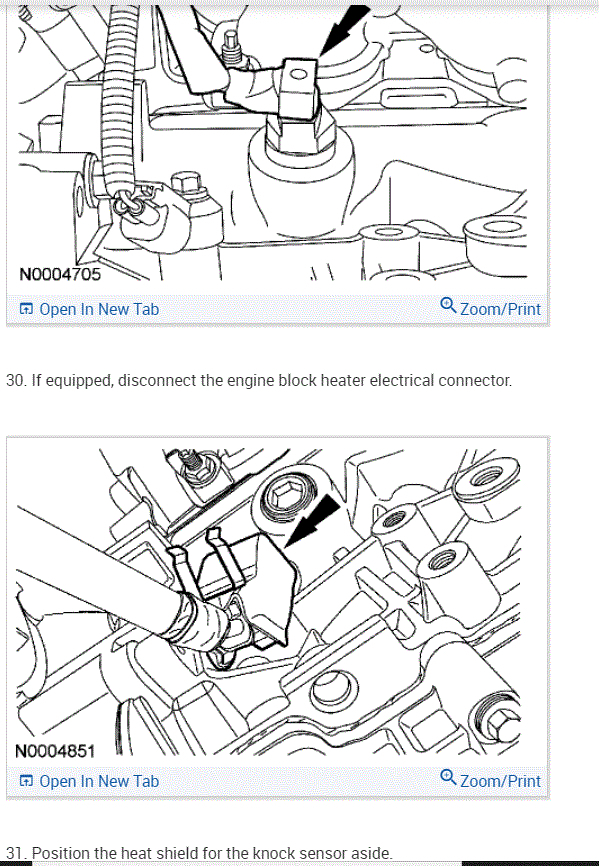 N0004705

Open In New Tab

Zoom/Print

30. If equipped, disconnect the engine block heater electrical connector.

N0004851

Open In New Tab

Zoom/Print

31. Position the heat shield for the knock sensor aside.