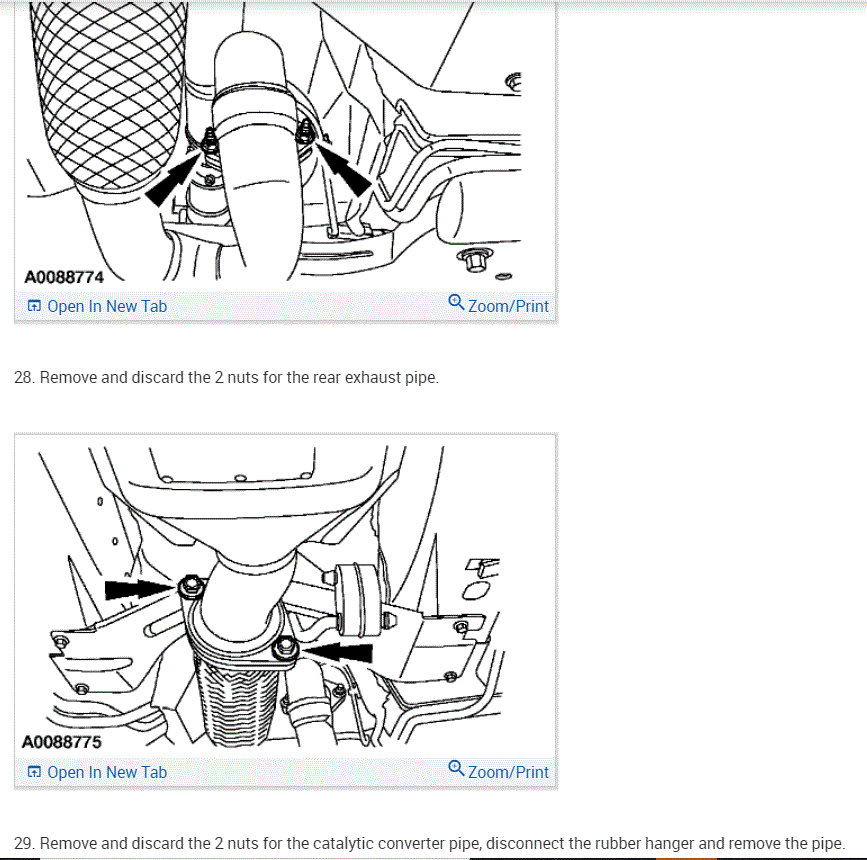 A0088774

Open In New Tab

Zoom/Print

28. Remove and discard the 2 nuts for the rear exhaust pipe.

A0088775

Open In New Tab

Zoom/Print

29. Remove and discard the 2 nuts for the catalytic converter pipe, disconnect the rubber hanger and remove the pipe.