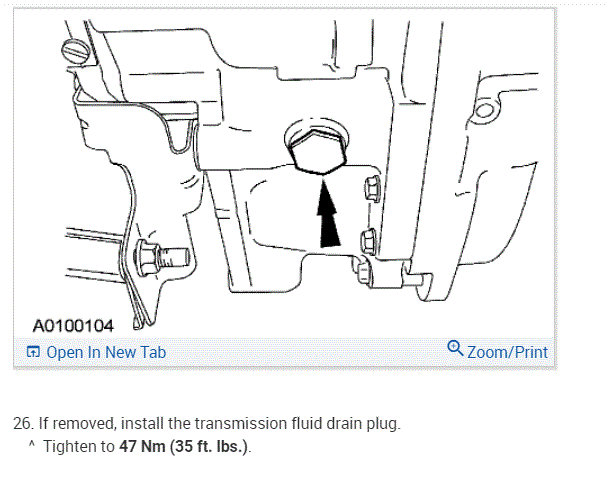 A0100104

Open In New Tab

Zoom/Print

26. If removed, install the transmission fluid drain plug.

^ Tighten to 47 Nm (35 ft. lbs.).