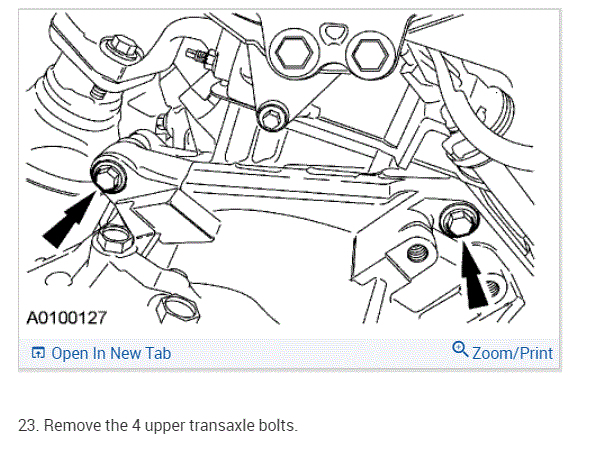 A0100127

Open In New Tab

Zoom/Print

23. Remove the 4 upper transaxle bolts.