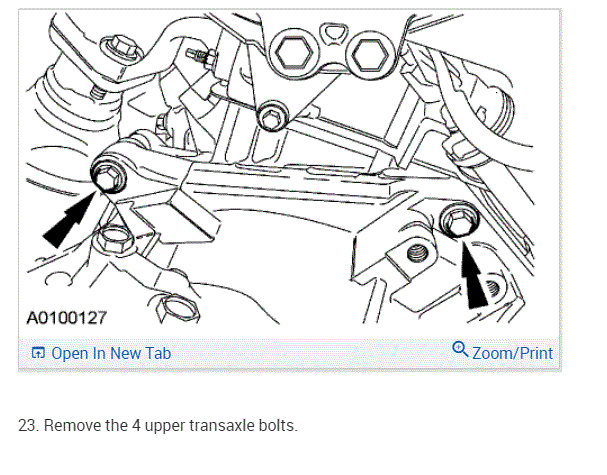 A0100127

Open In New Tab

Zoom/Print

23. Remove the 4 upper transaxle bolts.