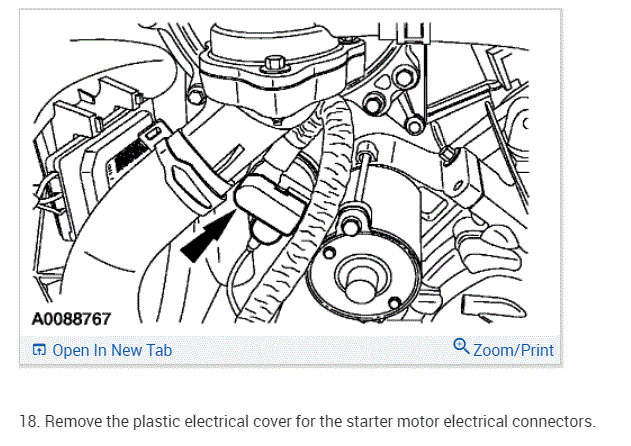 A0088767

Open In New Tab

Zoom/Print

18. Remove the plastic electrical cover for the starter motor electrical connectors.