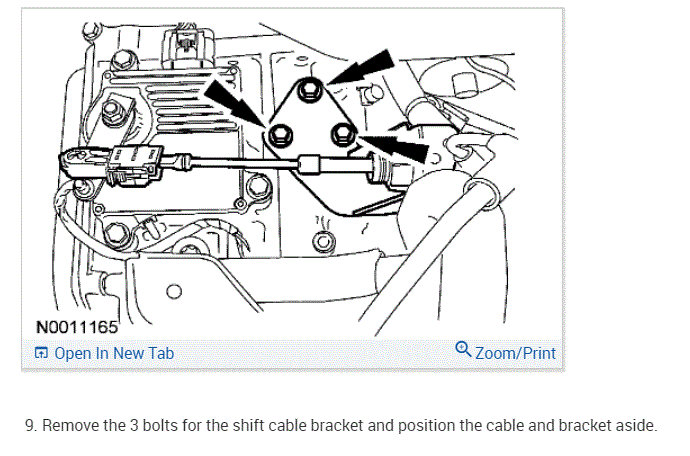 N0011165

Open In New Tab

Zoom/Print

9. Remove the 3 bolts for the shift cable bracket and position the cable and bracket aside.