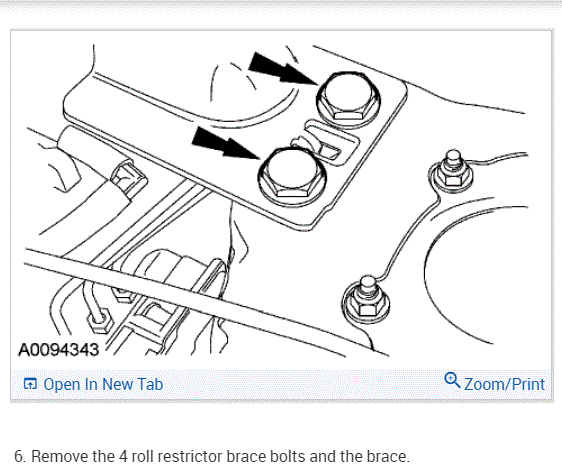 A0094343

Open In New Tab

Zoom/Print

6. Remove the 4 roll restrictor brace bolts and the brace.