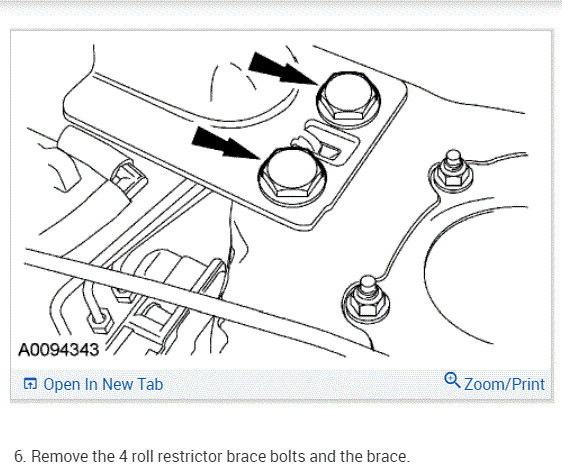 A0094343

Open In New Tab

Zoom/Print

6. Remove the 4 roll restrictor brace bolts and the brace.