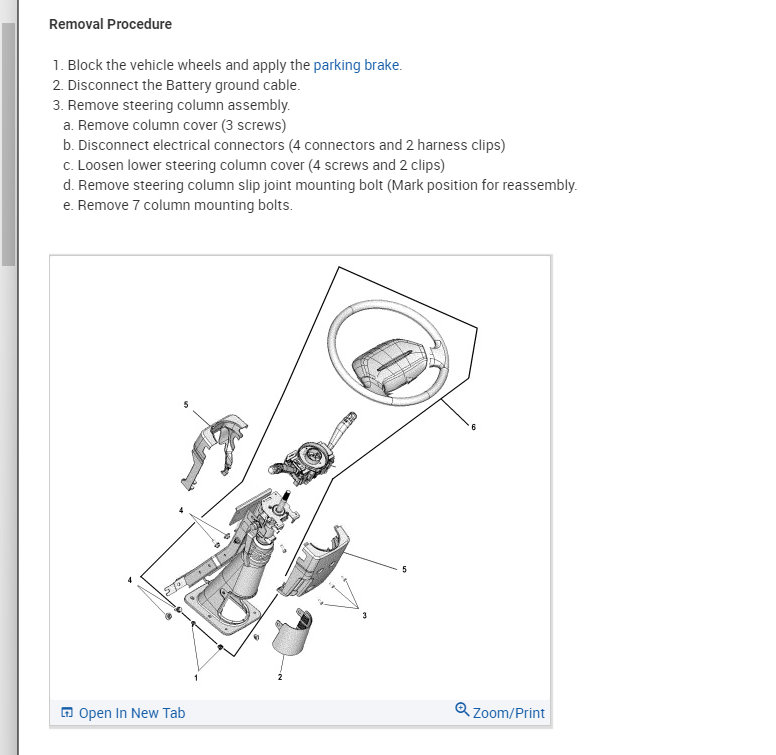 Removal Procedure

1. Block the vehicle wheels and apply the parking brake.
2. Disconnect the Battery ground cable.
3. Remove steering column assembly.
a. Remove column cover (3 screws)
b. Disconnect electrical connectors (4 connectors and 2 harness clips)
c. Loosen lower steering column cover (4 screws and 2 clips)
d. Remove steering column slip joint mounting bolt (Mark position for reassembly.
e. Remove 7 column mounting bolts.

5
6
4
5
4
3
1
2

Open In New Tab
Zoom/Print