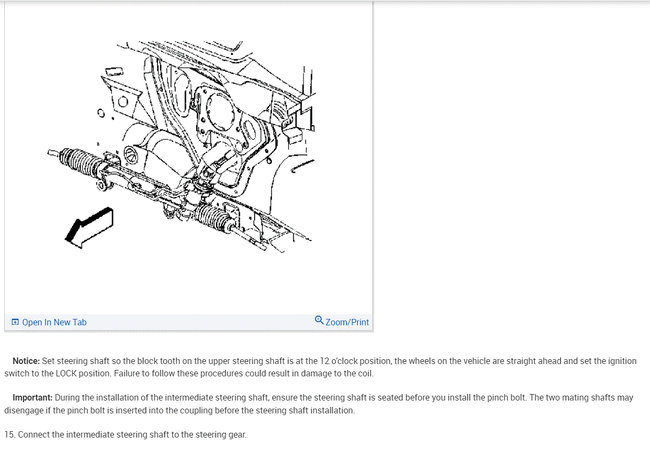 Open In New Tab

Zoom/Print

Notice: Set steering shaft so the block tooth on the upper steering shaft is at the 12 o'clock position, the wheels on the vehicle are straight ahead and set the ignition switch to the LOCK position. Failure to follow these procedures could result in damage to the coil.

Important: During the installation of the intermediate steering shaft, ensure the steering shaft is seated before you install the pinch bolt. The two mating shafts may disengage if the pinch bolt is inserted into the coupling before the steering shaft installation.

15. Connect the intermediate steering shaft to the steering gear.