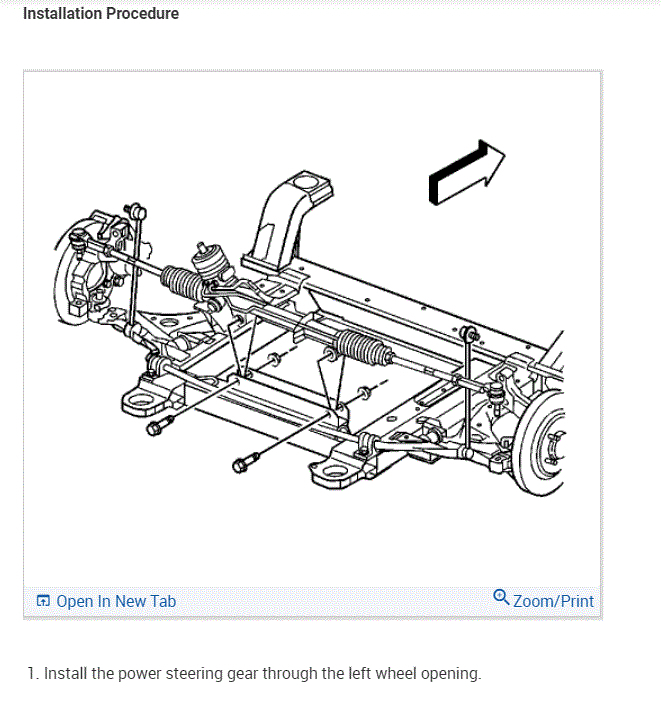 Installation Procedure

Open In New Tab

Zoom/Print

1. Install the power steering gear through the left wheel opening.