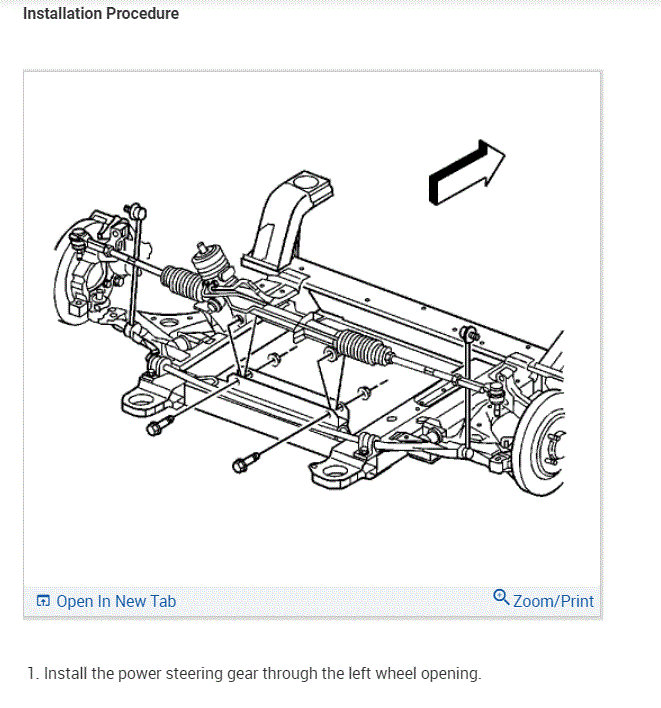 Installation Procedure

Open In New Tab

Zoom/Print

1. Install the power steering gear through the left wheel opening.