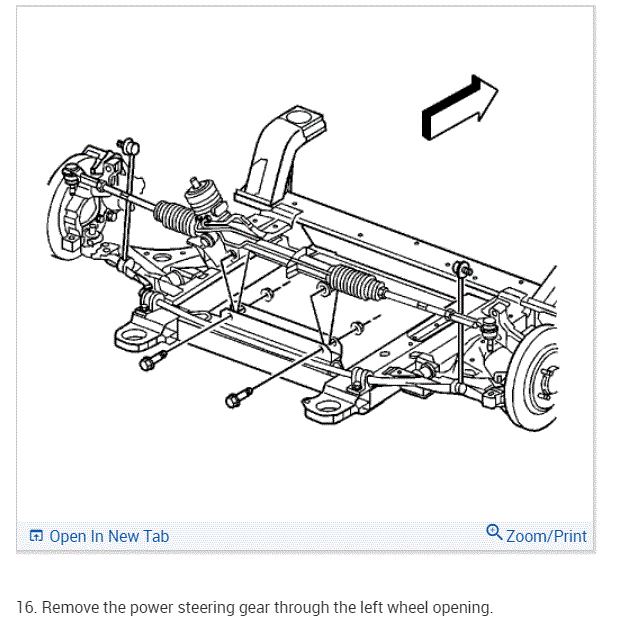 Open In New Tab

Zoom/Print

16. Remove the power steering gear through the left wheel opening.