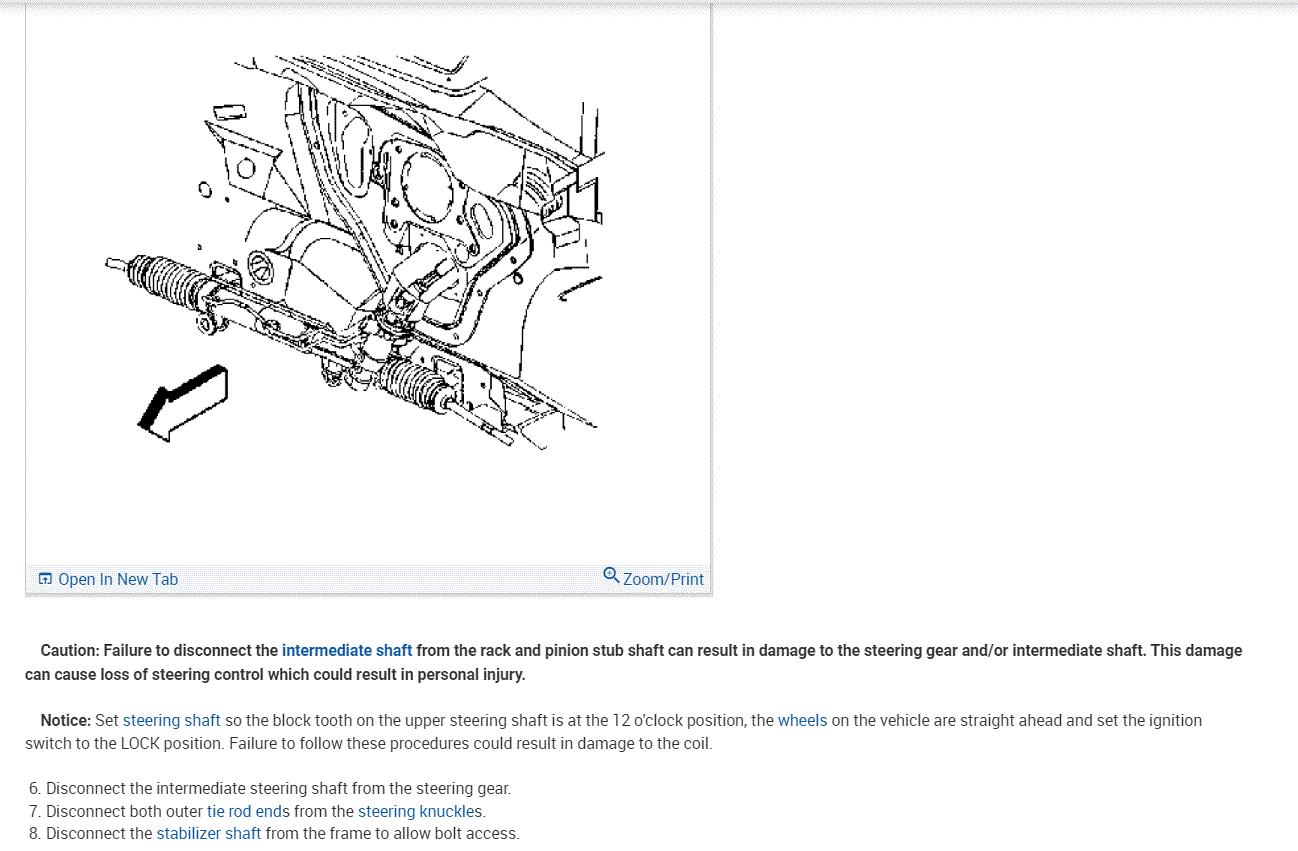 Open In New Tab

Zoom/Print

Caution: Failure to disconnect the intermediate shaft from the rack and pinion stub shaft can result in damage to the steering gear and/or intermediate shaft. This damage can cause loss of steering control which could result in personal injury.

Notice: Set steering shaft so the block tooth on the upper steering shaft is at the 12 o'clock position, the wheels on the vehicle are straight ahead and set the ignition switch to the LOCK position. Failure to follow these procedures could result in damage to the coil.

6. Disconnect the intermediate steering shaft from the steering gear.
7. Disconnect both outer tie rod ends from the steering knuckles.
8. Disconnect the stabilizer shaft from the frame to allow bolt access.