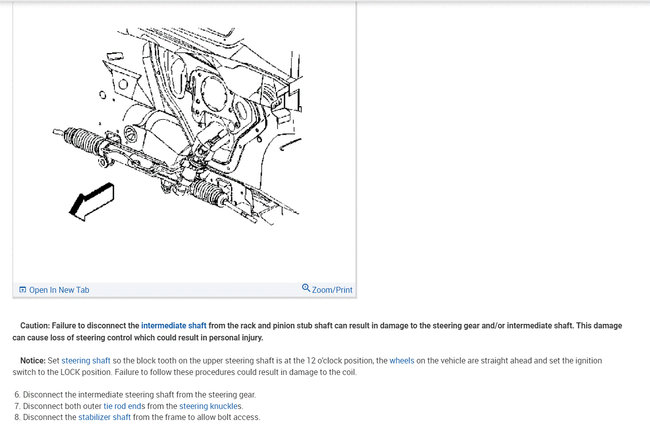 Open In New Tab

Zoom/Print

Caution: Failure to disconnect the intermediate shaft from the rack and pinion stub shaft can result in damage to the steering gear and/or intermediate shaft. This damage can cause loss of steering control which could result in personal injury.

Notice: Set steering shaft so the block tooth on the upper steering shaft is at the 12 o'clock position, the wheels on the vehicle are straight ahead and set the ignition switch to the LOCK position. Failure to follow these procedures could result in damage to the coil.

6. Disconnect the intermediate steering shaft from the steering gear.
7. Disconnect both outer tie rod ends from the steering knuckles.
8. Disconnect the stabilizer shaft from the frame to allow bolt access.