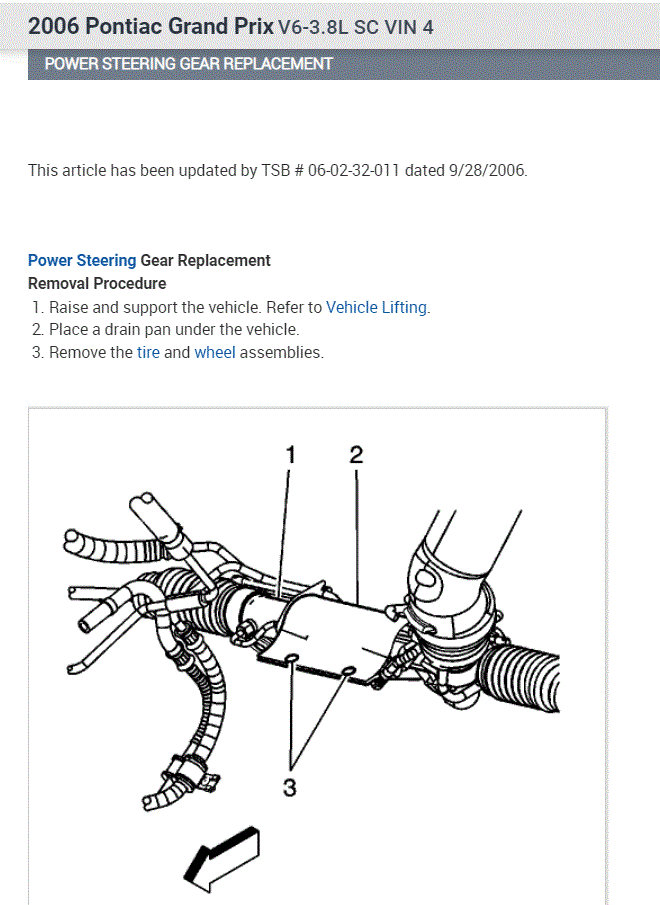 2006 Pontiac Grand Prix V6-3.8L SC VIN 4

POWER STEERING GEAR REPLACEMENT

This article has been updated by TSB # 06-02-32-011 dated 9/28/2006.

Power Steering Gear Replacement
Removal Procedure

1. Raise and support the vehicle. Refer to Vehicle Lifting.
2. Place a drain pan under the vehicle.
3. Remove the tire and wheel assemblies.

1
2
3