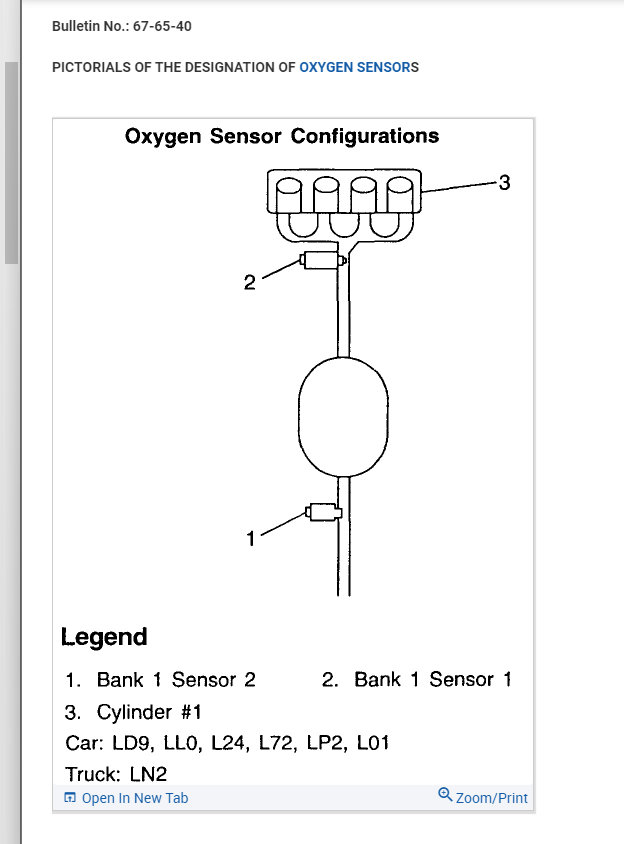 Bulletin No.: 67-65-40

PICTORIALS OF THE DESIGNATION OF OXYGEN SENSORS

Oxygen Sensor Configurations

3

2

1

Legend

1. Bank 1 Sensor 2
2. Bank 1 Sensor 1
3. Cylinder #1

Car: LD9, LL0, L24, L72, LP2, L01

Truck: LN2

Open In New Tab

Zoom/Print