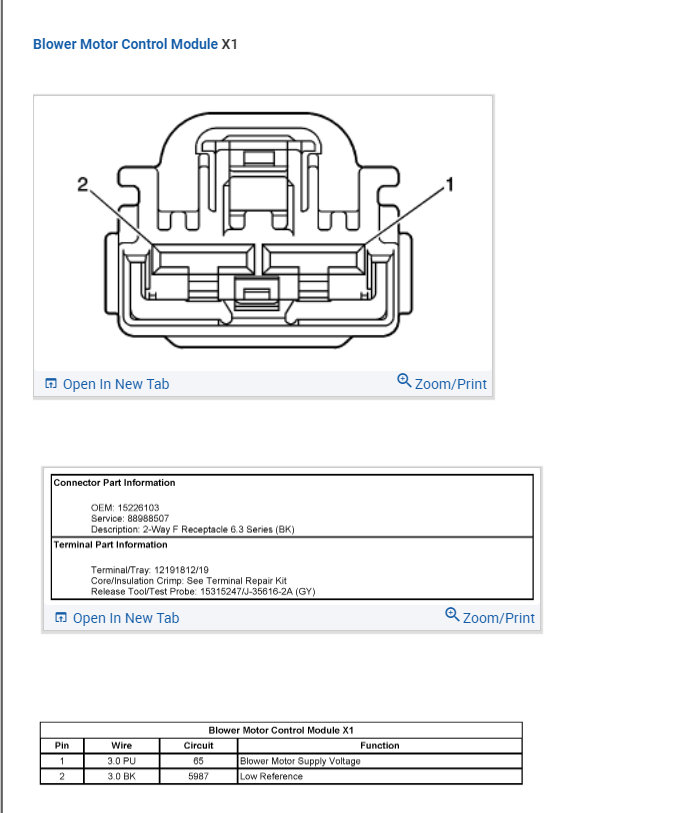 Blower Motor Control Module X1

2

1

Open In New Tab

Zoom/Print

Connector Part Information

OEM: 15226103
Service: 88988507
Description: 2-Way F Receptacle 6.3 Series (BK)

Terminal Part Information

Terminal/Tray: 12191812/19
Core/Insulation Crimp: See Terminal Repair Kit
Release Tool/Test Probe: 15315247/J-35616-2A (GY)

Open In New Tab

Zoom/Print

Blower Motor Control Module X1

| Pin | Wire | Circuit | Function |
|---|---|---|---|
| 1 | 3.0 PU | 65 | Blower Motor Supply Voltage |
| 2 | 3.0 BK | 5987 | Low Reference |