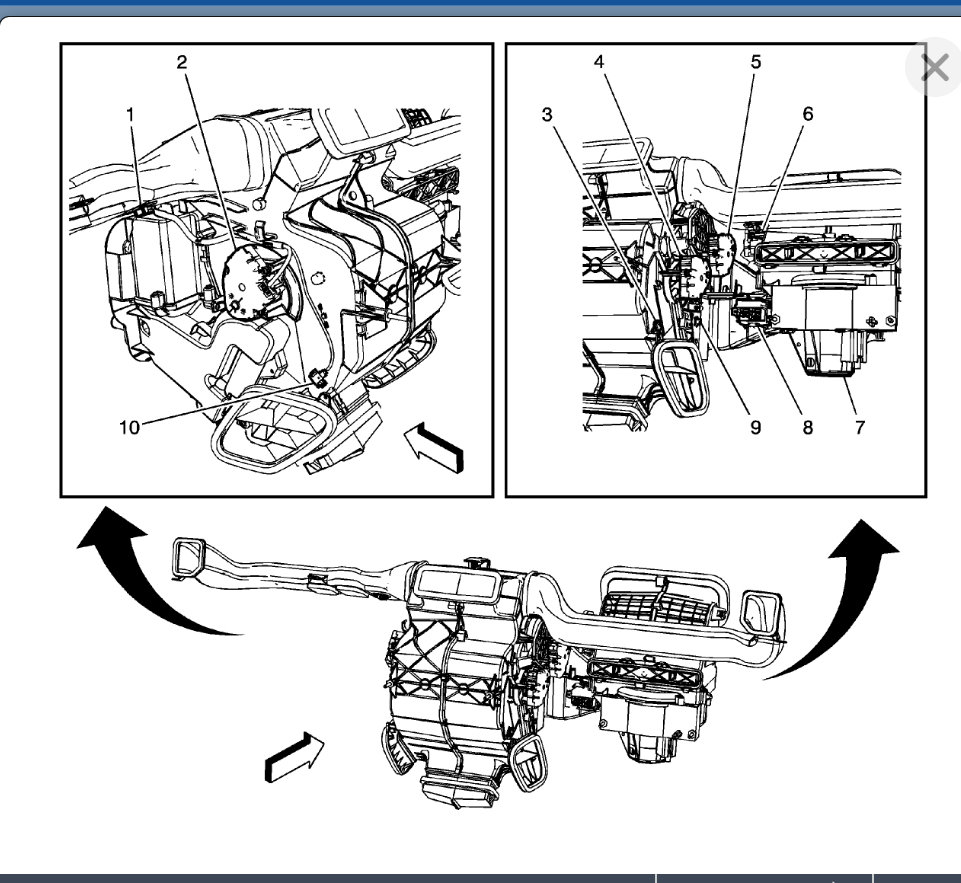 2
1
10
4
5
3
6
9
8
7