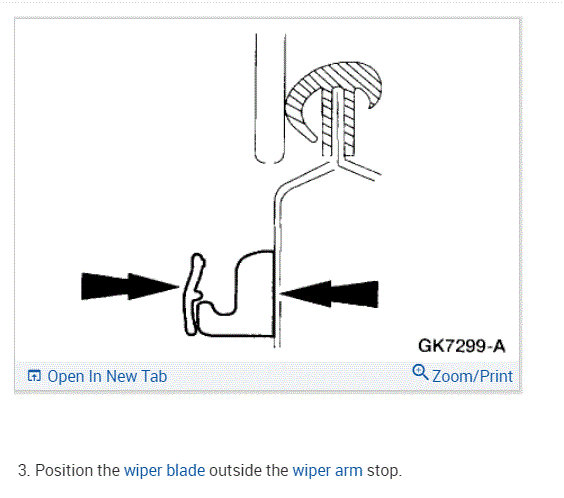 GK7299-A

Open In New Tab

Zoom/Print

3. Position the wiper blade outside the wiper arm stop.