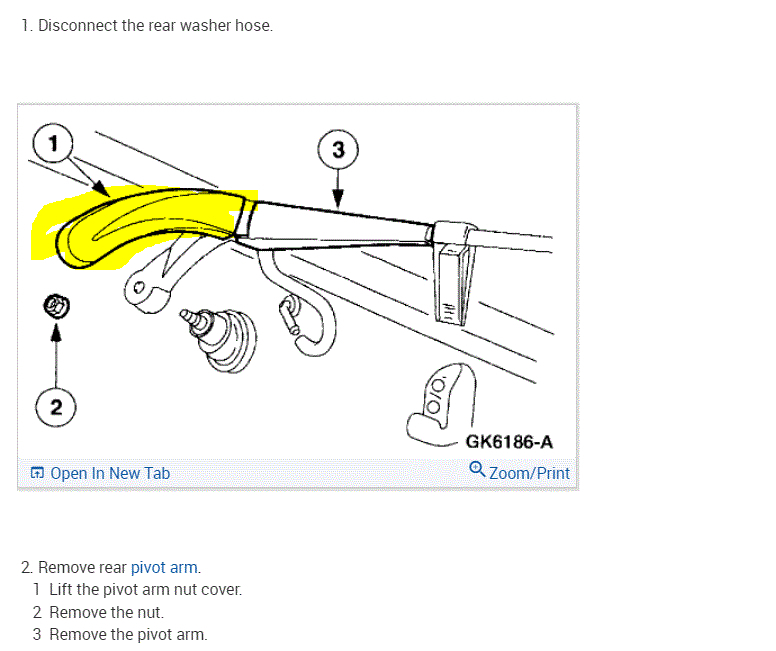 1. Disconnect the rear washer hose.

1

3

2

GK6186-A

Open In New Tab

Zoom/Print

2. Remove rear pivot arm.
1 Lift the pivot arm nut cover.
2 Remove the nut.
3 Remove the pivot arm.