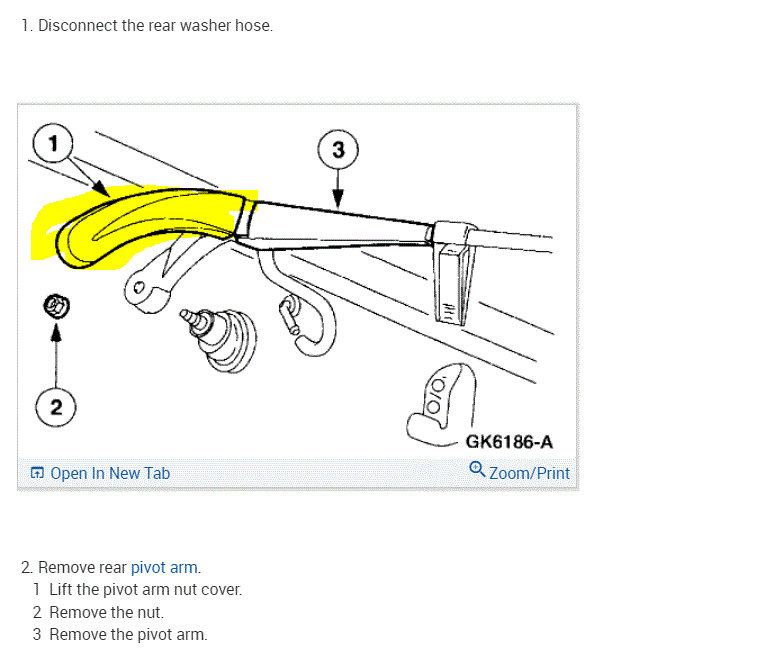 1. Disconnect the rear washer hose.

1

3

2

GK6186-A

Open In New Tab

Zoom/Print

2. Remove rear pivot arm.

1 Lift the pivot arm nut cover.

2 Remove the nut.

3 Remove the pivot arm.