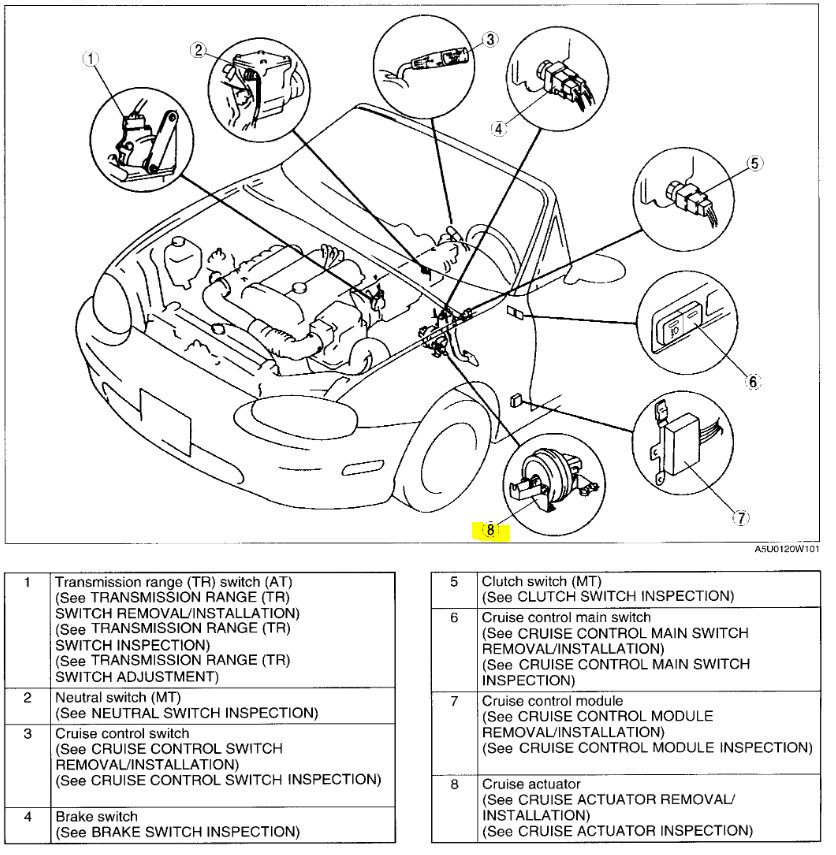 1
2
3
4
5
6
7
8

A5U0120W101

| 1 | Transmission range (TR) switch (AT) (See TRANSMISSION RANGE (TR) SWITCH REMOVAL/INSTALLATION) (See TRANSMISSION RANGE (TR) SWITCH INSPECTION) (See TRANSMISSION RANGE (TR) SWITCH ADJUSTMENT) |
|---|---|
| 2 | Neutral switch (MT) (See NEUTRAL SWITCH INSPECTION) |
| 3 | Cruise control switch (See CRUISE CONTROL SWITCH REMOVAL/INSTALLATION) (See CRUISE CONTROL SWITCH INSPECTION) |
| 4 | Brake switch (See BRAKE SWITCH INSPECTION) |

| 5 | Clutch switch (MT) (See CLUTCH SWITCH INSPECTION) |
|---|---|
| 6 | Cruise control main switch (See CRUISE CONTROL MAIN SWITCH REMOVAL/INSTALLATION) (See CRUISE CONTROL MAIN SWITCH INSPECTION) |
| 7 | Cruise control module (See CRUISE CONTROL MODULE REMOVAL/INSTALLATION) (See CRUISE CONTROL MODULE INSPECTION) |
| 8 | Cruise actuator (See CRUISE ACTUATOR REMOVAL/ INSTALLATION) (See CRUISE ACTUATOR INSPECTION) |