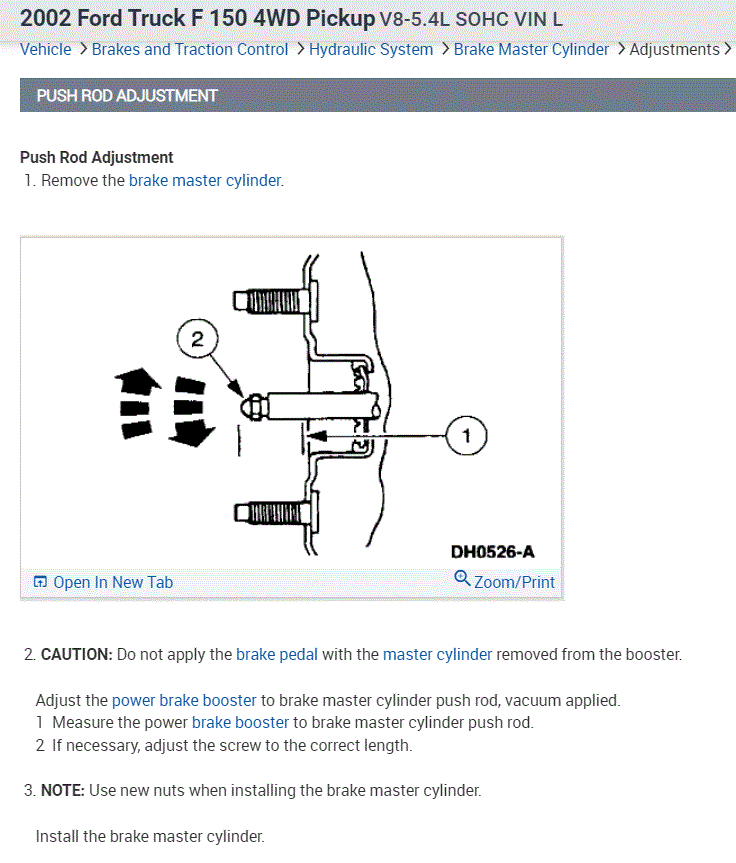 2002 Ford Truck F 150 4WD Pickup V8-5.4L SOHC VIN L

Vehicle > Brakes and Traction Control > Hydraulic System > Brake Master Cylinder > Adjustments >

PUSH ROD ADJUSTMENT

Push Rod Adjustment

1. Remove the brake master cylinder.

2

1

DH0526-A

Open In New Tab

Zoom/Print

2. CAUTION: Do not apply the brake pedal with the master cylinder removed from the booster.

Adjust the power brake booster to brake master cylinder push rod, vacuum applied.
1 Measure the power brake booster to brake master cylinder push rod.
2 If necessary, adjust the screw to the correct length.

3. NOTE: Use new nuts when installing the brake master cylinder.

Install the brake master cylinder.