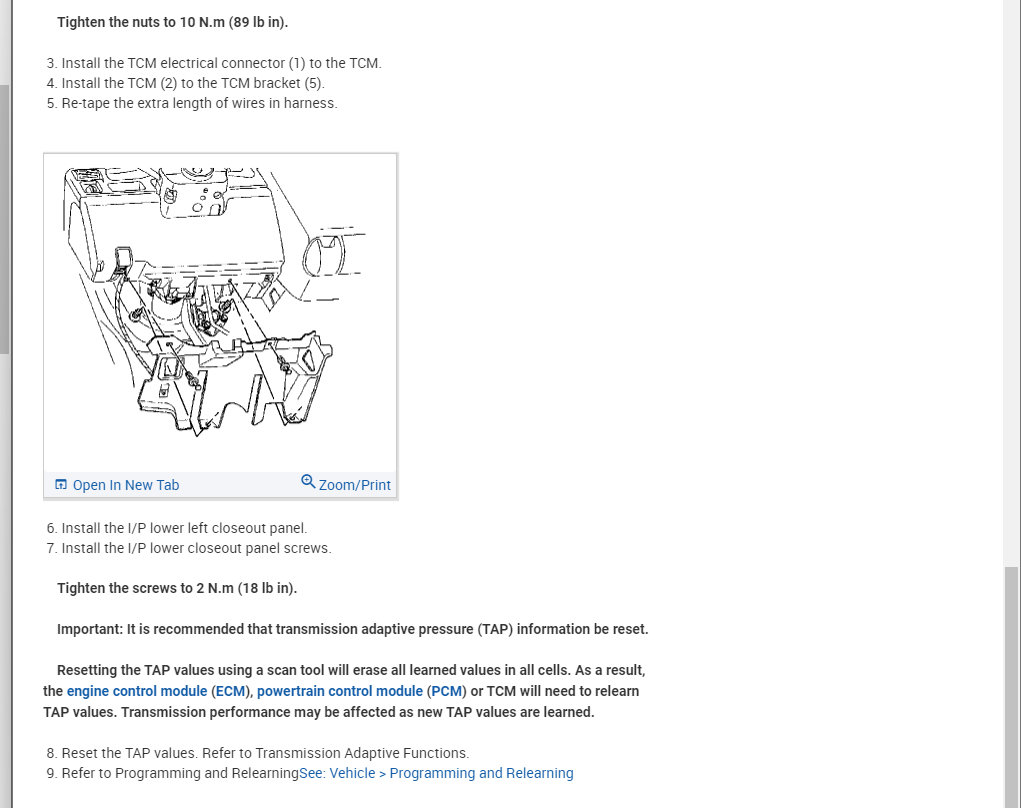 Tighten the nuts to 10 N.m (89 lb in).

3. Install the TCM electrical connector (1) to the TCM.
4. Install the TCM (2) to the TCM bracket (5).
5. Re-tape the extra length of wires in harness.

Open In New Tab
Zoom/Print

6. Install the I/P lower left closeout panel.
7. Install the I/P lower closeout panel screws.

Tighten the screws to 2 N.m (18 lb in).

Important: It is recommended that transmission adaptive pressure (TAP) information be reset.

Resetting the TAP values using a scan tool will erase all learned values in all cells. As a result, the engine control module (ECM), powertrain control module (PCM) or TCM will need to relearn TAP values. Transmission performance may be affected as new TAP values are learned.

8. Reset the TAP values. Refer to Transmission Adaptive Functions.
9. Refer to Programming and RelearningSee: Vehicle > Programming and Relearning