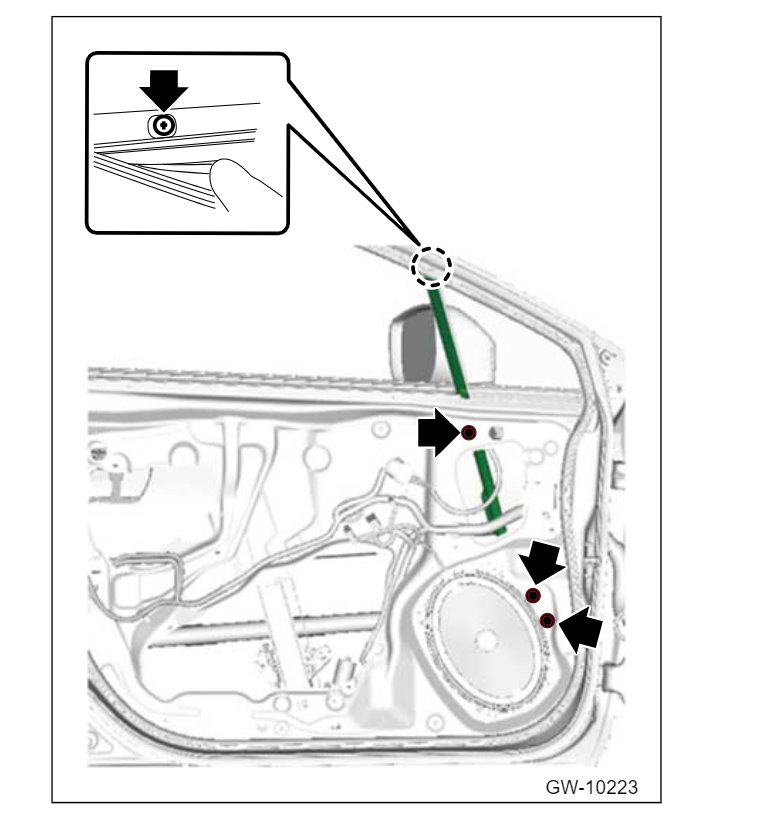 GW-10223