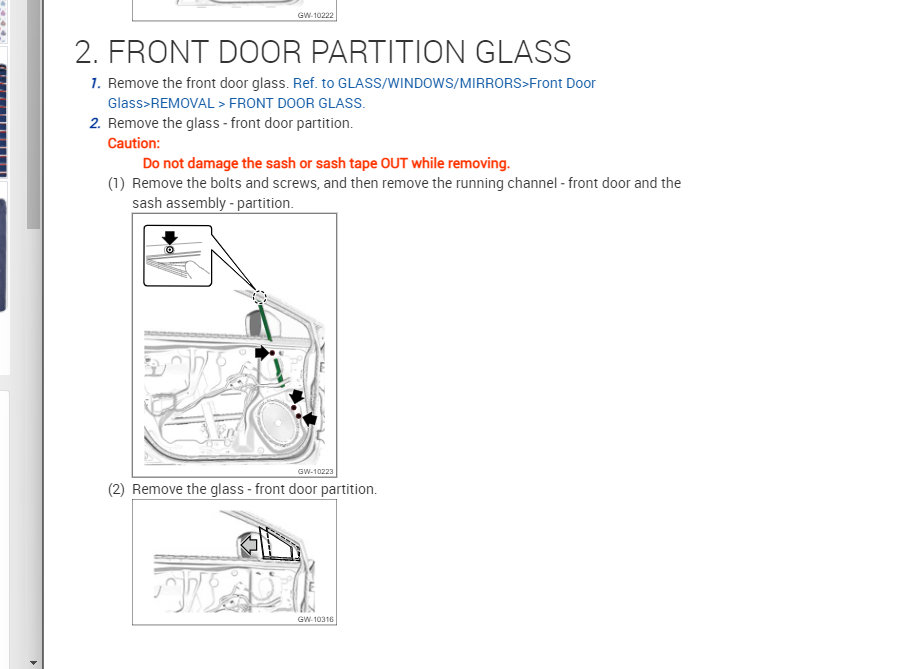 GW-10222

2. FRONT DOOR PARTITION GLASS

1. Remove the front door glass. Ref. to GLASS/WINDOWS/MIRRORS>Front Door Glass>REMOVAL > FRONT DOOR GLASS.

2. Remove the glass - front door partition.

Caution:

Do not damage the sash or sash tape OUT while removing.

(1) Remove the bolts and screws, and then remove the running channel - front door and the sash assembly - partition.

GW-10223

(2) Remove the glass - front door partition.

GW-10316