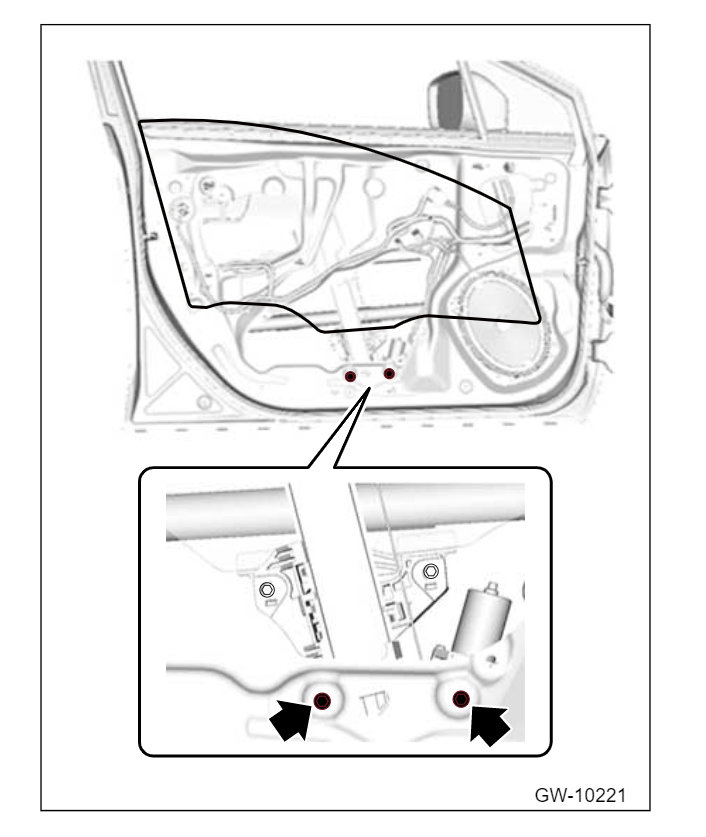 GW-10221