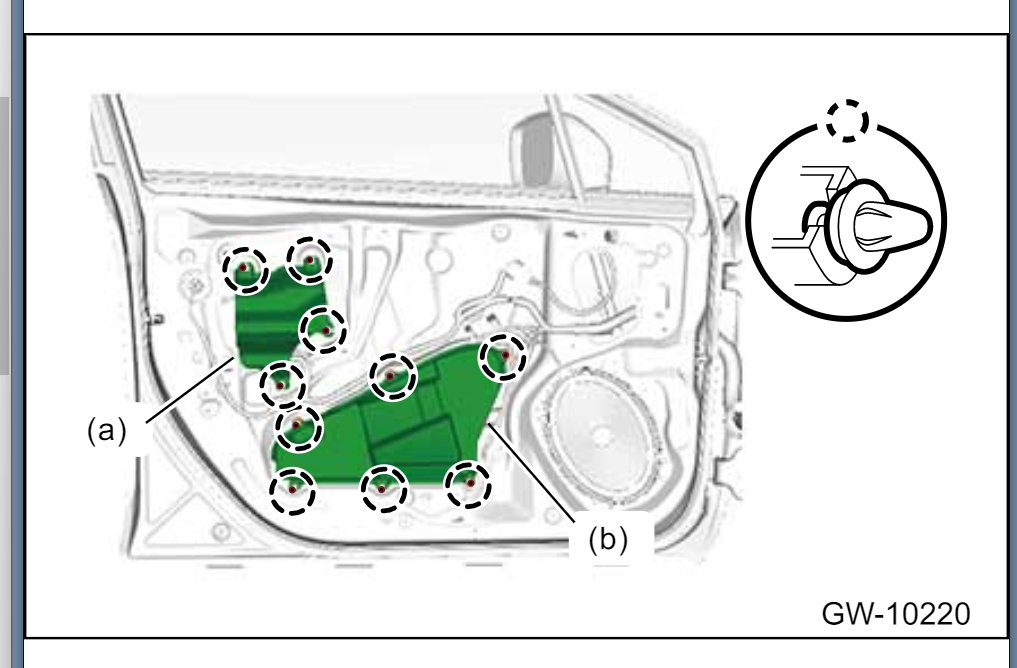 (a)
(b)
GW-10220