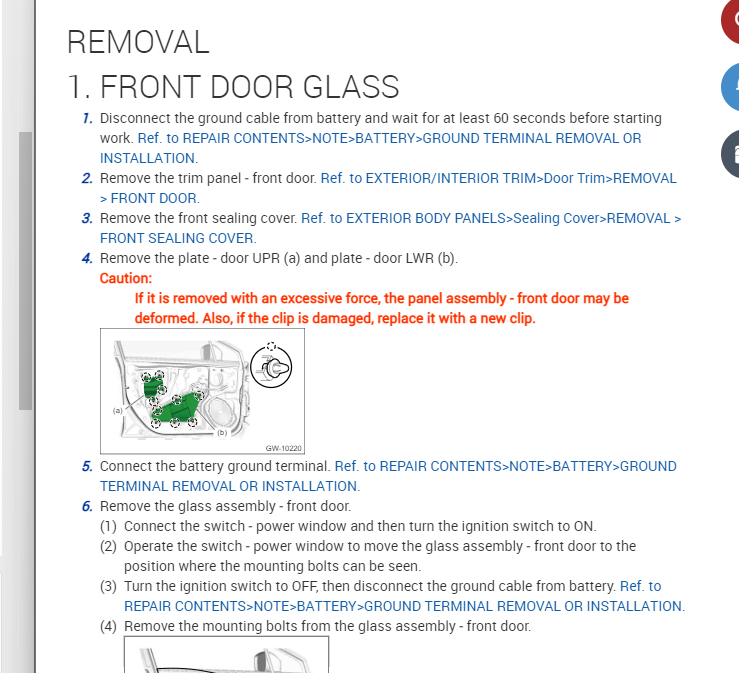 REMOVAL

1. FRONT DOOR GLASS

1. Disconnect the ground cable from battery and wait for at least 60 seconds before starting work. Ref. to REPAIR CONTENTS>NOTE>BATTERY>GROUND TERMINAL REMOVAL OR INSTALLATION.

2. Remove the trim panel - front door. Ref. to EXTERIOR/INTERIOR TRIM>Door Trim>REMOVAL > FRONT DOOR.

3. Remove the front sealing cover. Ref. to EXTERIOR BODY PANELS>Sealing Cover>REMOVAL > FRONT SEALING COVER.

4. Remove the plate - door UPR (a) and plate - door LWR (b).

Caution:

If it is removed with an excessive force, the panel assembly - front door may be deformed. Also, if the clip is damaged, replace it with a new clip.

(a)

(b)

GW-10220

5. Connect the battery ground terminal. Ref. to REPAIR CONTENTS>NOTE>BATTERY>GROUND TERMINAL REMOVAL OR INSTALLATION.

6. Remove the glass assembly - front door.

(1) Connect the switch - power window and then turn the ignition switch to ON.

(2) Operate the switch - power window to move the glass assembly - front door to the position where the mounting bolts can be seen.

(3) Turn the ignition switch to OFF, then disconnect the ground cable from battery. Ref. to REPAIR CONTENTS>NOTE>BATTERY>GROUND TERMINAL REMOVAL OR INSTALLATION.

(4) Remove the mounting bolts from the glass assembly - front door.