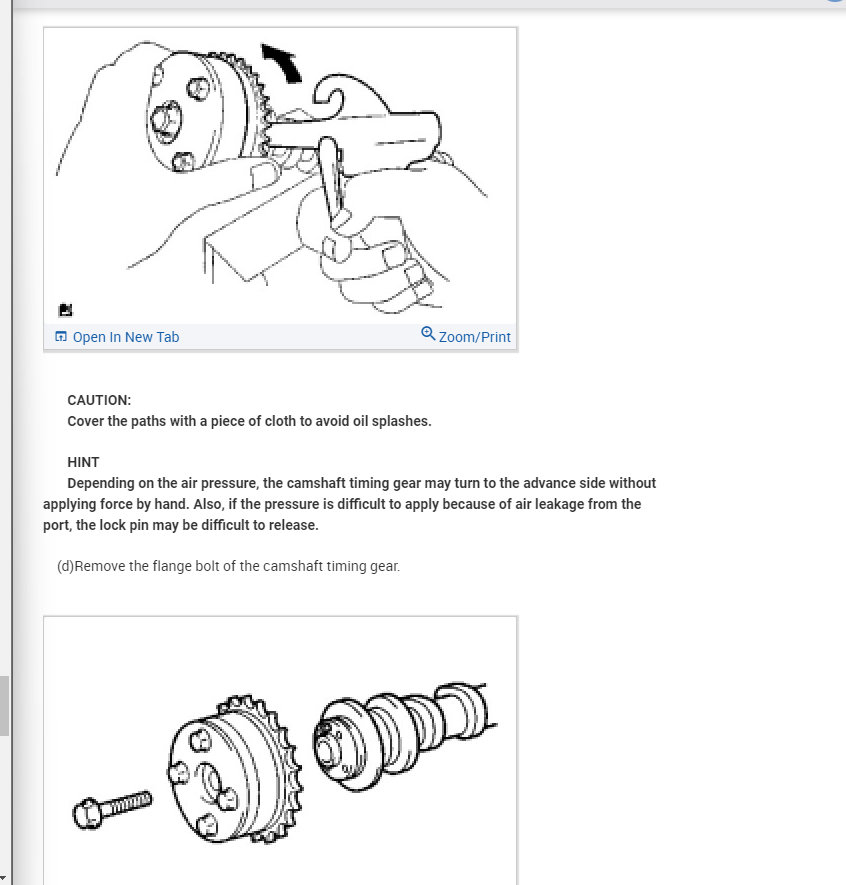 Open In New Tab

Zoom/Print

CAUTION:
Cover the paths with a piece of cloth to avoid oil splashes.

HINT
Depending on the air pressure, the camshaft timing gear may turn to the advance side without applying force by hand. Also, if the pressure is difficult to apply because of air leakage from the port, the lock pin may be difficult to release.

(d)Remove the flange bolt of the camshaft timing gear.