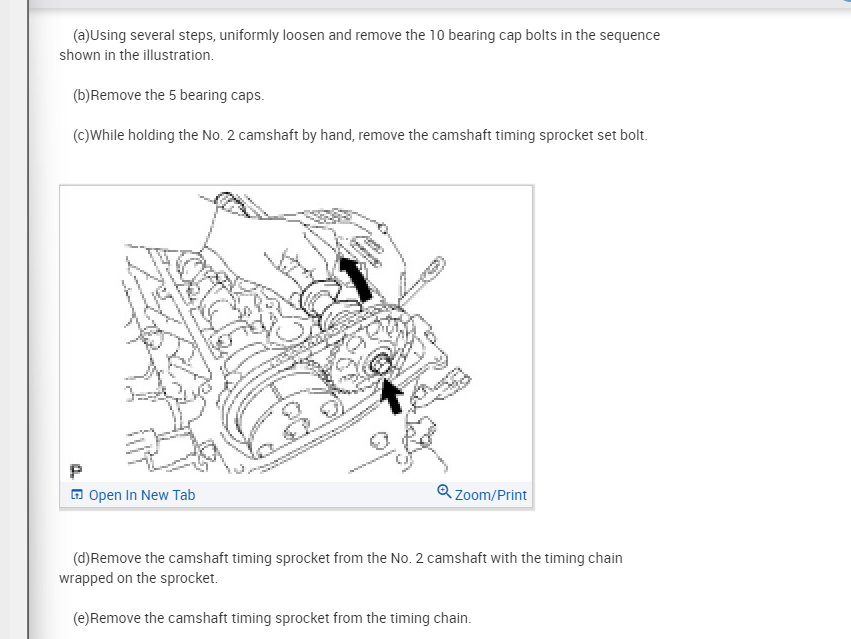 (a)Using several steps, uniformly loosen and remove the 10 bearing cap bolts in the sequence shown in the illustration.

(b)Remove the 5 bearing caps.

(c)While holding the No. 2 camshaft by hand, remove the camshaft timing sprocket set bolt.

P

Open In New Tab

Zoom/Print

(d)Remove the camshaft timing sprocket from the No. 2 camshaft with the timing chain wrapped on the sprocket.

(e)Remove the camshaft timing sprocket from the timing chain.