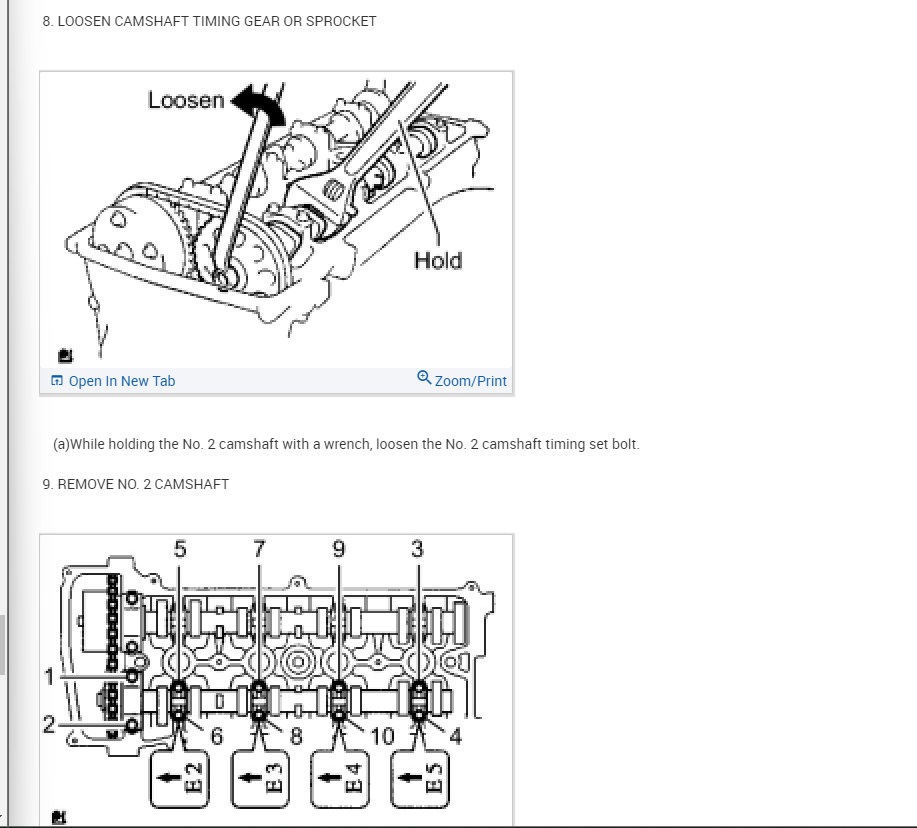 8. LOOSEN CAMSHAFT TIMING GEAR OR SPROCKET

Loosen

Hold

Open In New Tab

Zoom/Print

(a)While holding the No. 2 camshaft with a wrench, loosen the No. 2 camshaft timing set bolt.

9. REMOVE NO. 2 CAMSHAFT

5 7 9 3

1

2

6 8 10 4

E2 E3 E4 E5