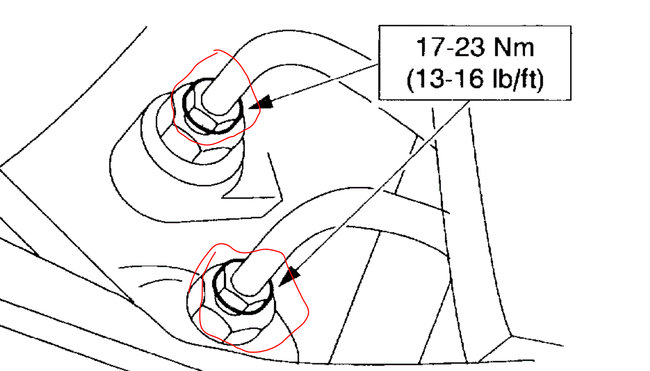 17-23 Nm
(13-16 lb/ft)