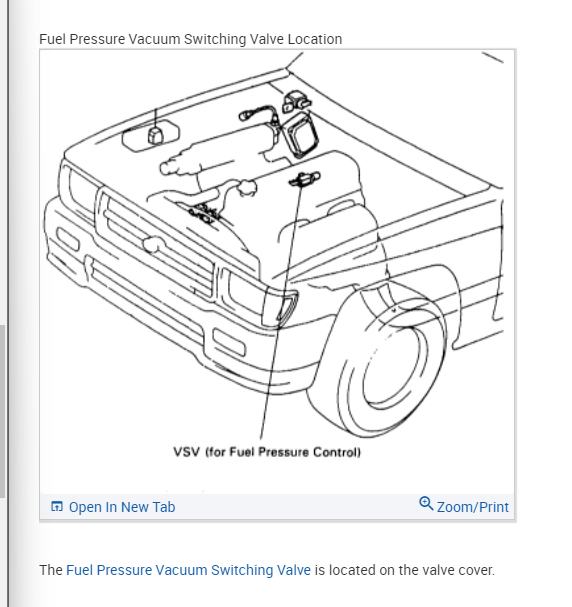 Fuel Pressure Vacuum Switching Valve Location

VSV (for Fuel Pressure Control)

Open In New Tab

Zoom/Print

The Fuel Pressure Vacuum Switching Valve is located on the valve cover.