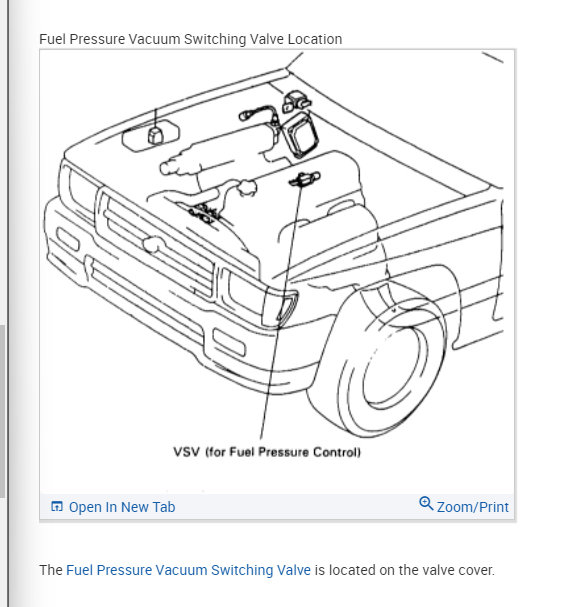 Fuel Pressure Vacuum Switching Valve Location

VSV (for Fuel Pressure Control)

Open In New Tab

Zoom/Print

The Fuel Pressure Vacuum Switching Valve is located on the valve cover.