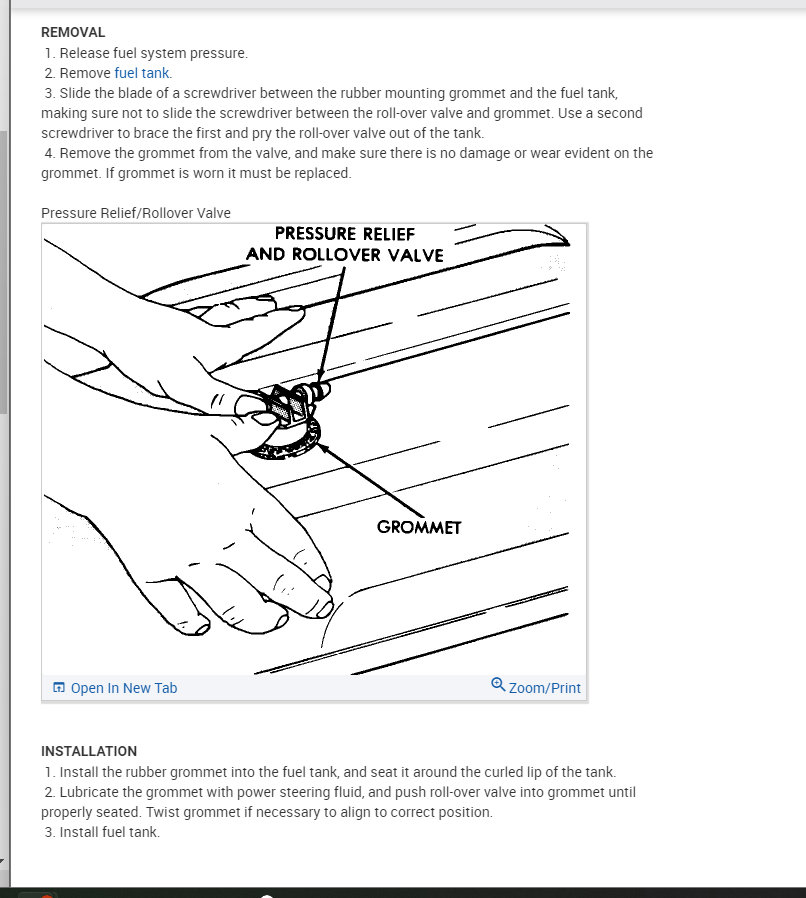 REMOVAL
1. Release fuel system pressure.
2. Remove fuel tank.
3. Slide the blade of a screwdriver between the rubber mounting grommet and the fuel tank, making sure not to slide the screwdriver between the roll-over valve and grommet. Use a second screwdriver to brace the first and pry the roll-over valve out of the tank.
4. Remove the grommet from the valve, and make sure there is no damage or wear evident on the grommet. If grommet is worn it must be replaced.

Pressure Relief/Rollover Valve

PRESSURE RELIEF AND ROLLOVER VALVE

GROMMET

Open In New Tab

Zoom/Print

INSTALLATION
1. Install the rubber grommet into the fuel tank, and seat it around the curled lip of the tank.
2. Lubricate the grommet with power steering fluid, and push roll-over valve into grommet until properly seated. Twist grommet if necessary to align to correct position.
3. Install fuel tank.