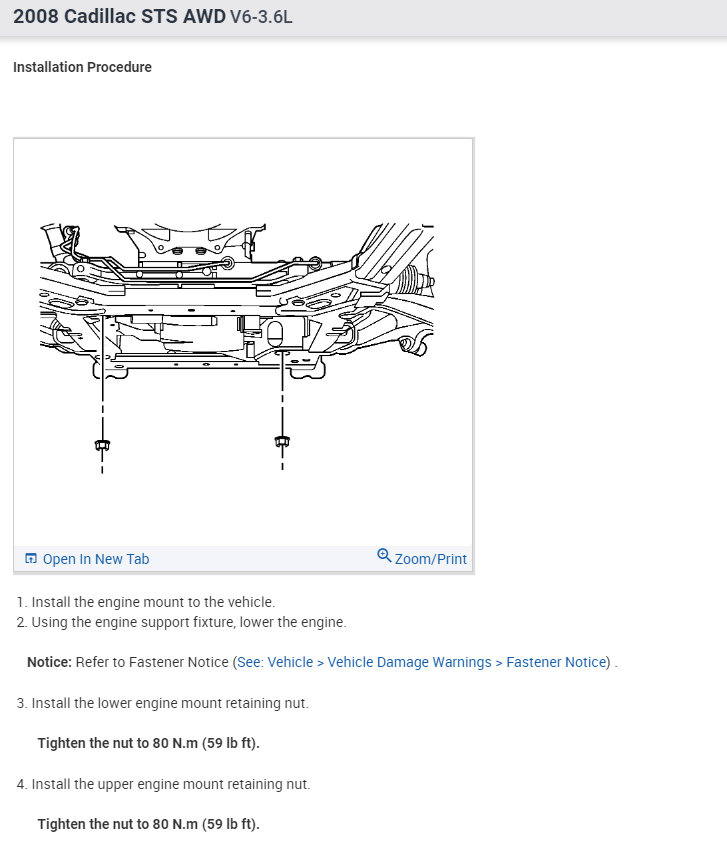 2008 Cadillac STS AWD V6-3.6L

Installation Procedure

Open In New Tab

Zoom/Print

1. Install the engine mount to the vehicle.
2. Using the engine support fixture, lower the engine.

Notice: Refer to Fastener Notice (See: Vehicle > Vehicle Damage Warnings > Fastener Notice) .

3. Install the lower engine mount retaining nut.

Tighten the nut to 80 N.m (59 lb ft).

4. Install the upper engine mount retaining nut.

Tighten the nut to 80 N.m (59 lb ft).